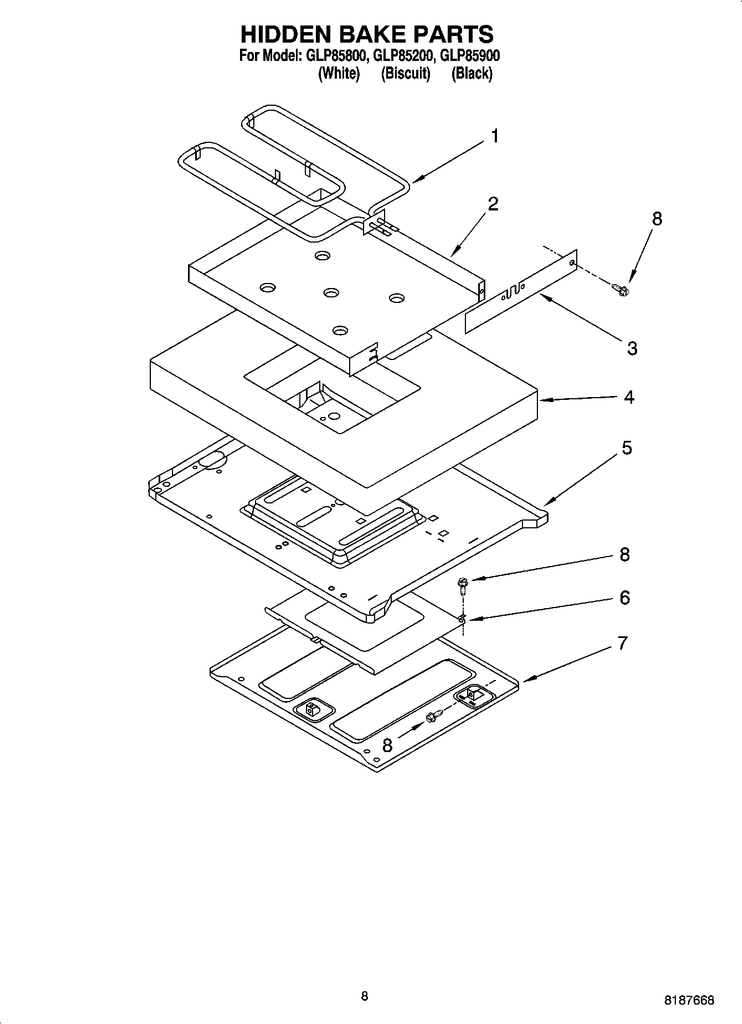 HIDDEN BAKE PARTS
For Model: GLP85800, GLP85200, GLP85900
(White) (Biscuit) (Black)

1
2
8
3
4
5
8
6
7
8

8

8187668