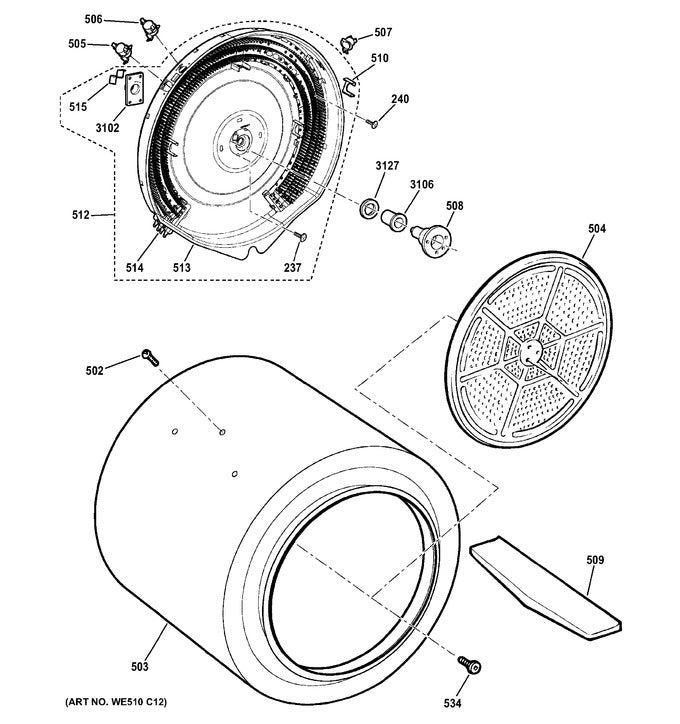 506
507
505
510
515
240
3102
3127
3106
508
512
504
514
513
237
502
509
503
534
(ART NO. WE510 C12)