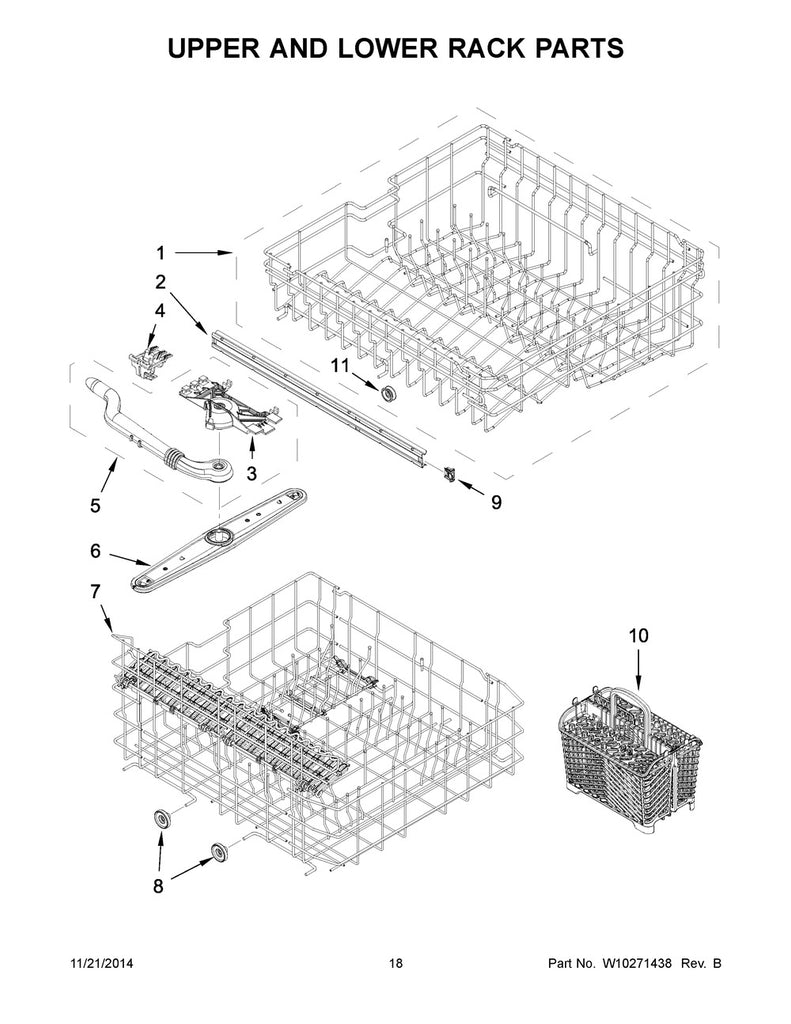 UPPER AND LOWER RACK PARTS

1
2
4
11
3
5
9
6
7
10
8

11/21/2014
18
Part No. W10271438 Rev. B