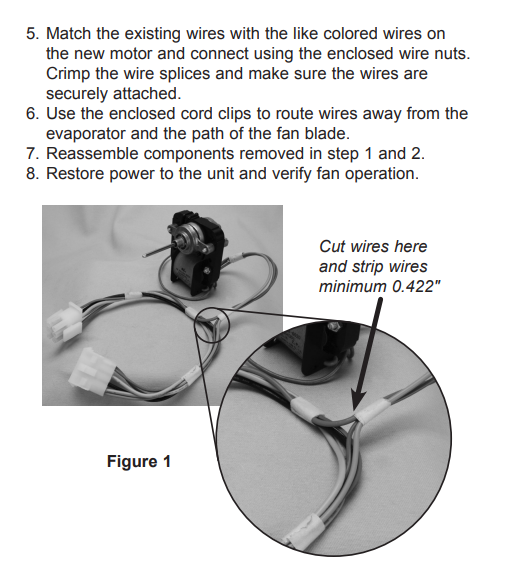 5. Match the existing wires with the like colored wires on the new motor and connect using the enclosed wire nuts. Crimp the wire splices and make sure the wires are securely attached.
6. Use the enclosed cord clips to route wires away from the evaporator and the path of the fan blade.
7. Reassemble components removed in step 1 and 2.
8. Restore power to the unit and verify fan operation.

Cut wires here and strip wires minimum 0.422"

Figure 1