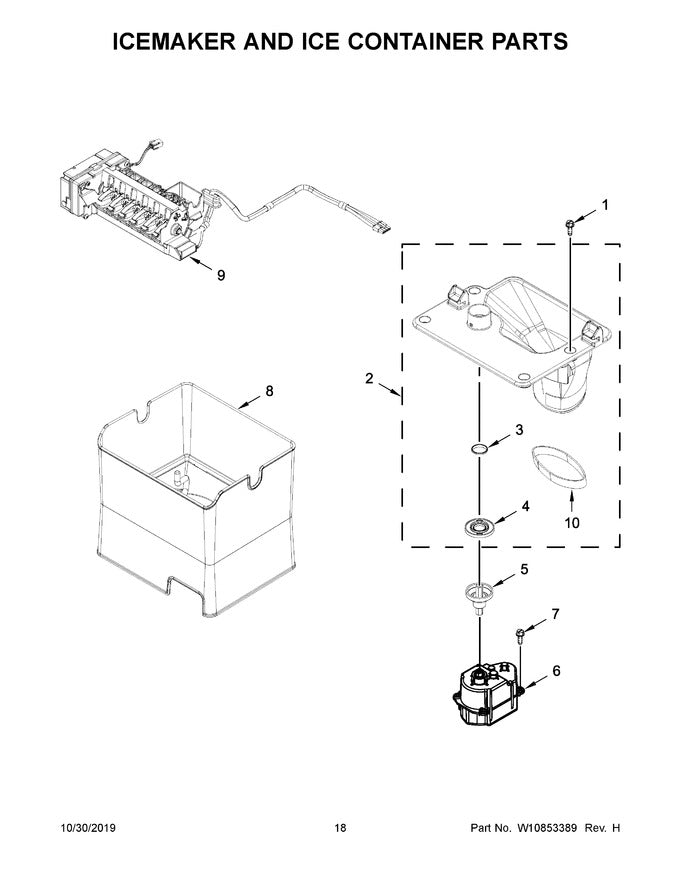 ICEMAKER AND ICE CONTAINER PARTS

1

9

2

8

3

10

4

5

7

6

10/30/2019

18

Part No. W10853389 Rev. H