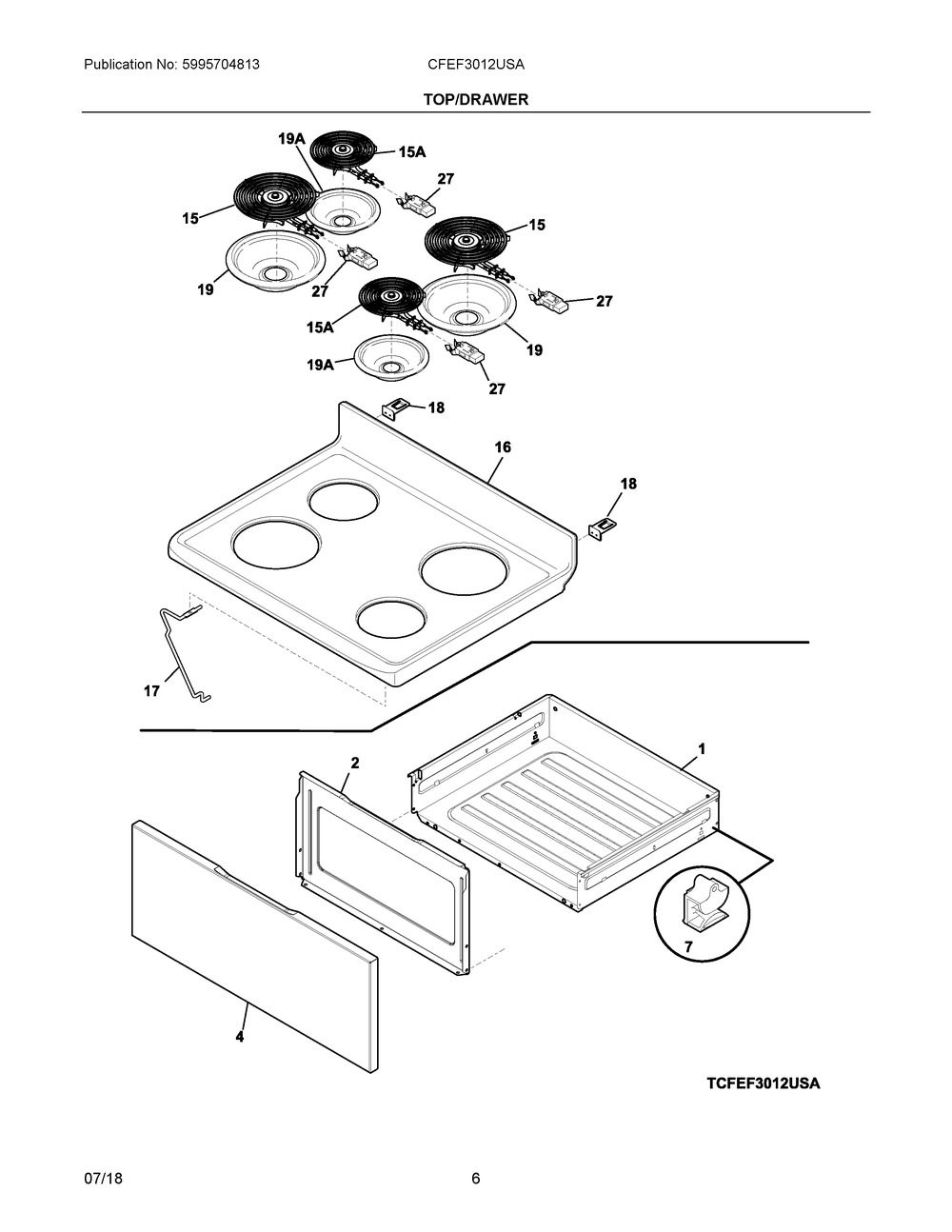 Publication No: 5995704813

CFEF3012USA

TOP/DRAWER

19A
15A
27
15
15
19
27
27
15A
19
19A
27
18
16
18
17
2
1
7
4

TCFEF3012USA

07/18

6