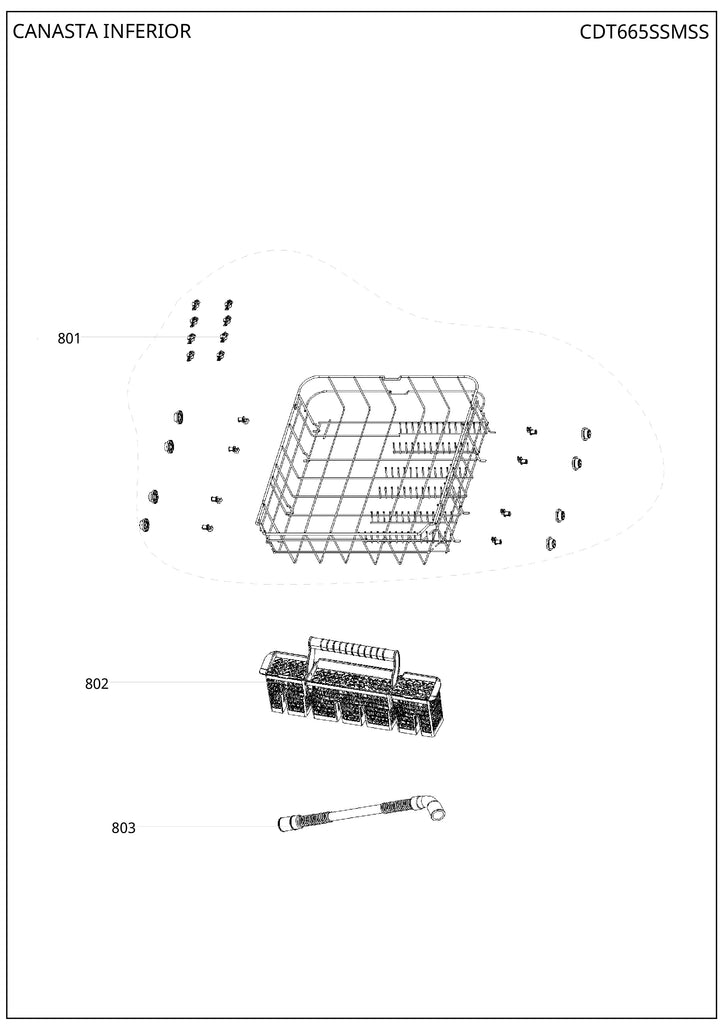 CANASTA INFERIOR

CDT665SSMSS

801

802

803