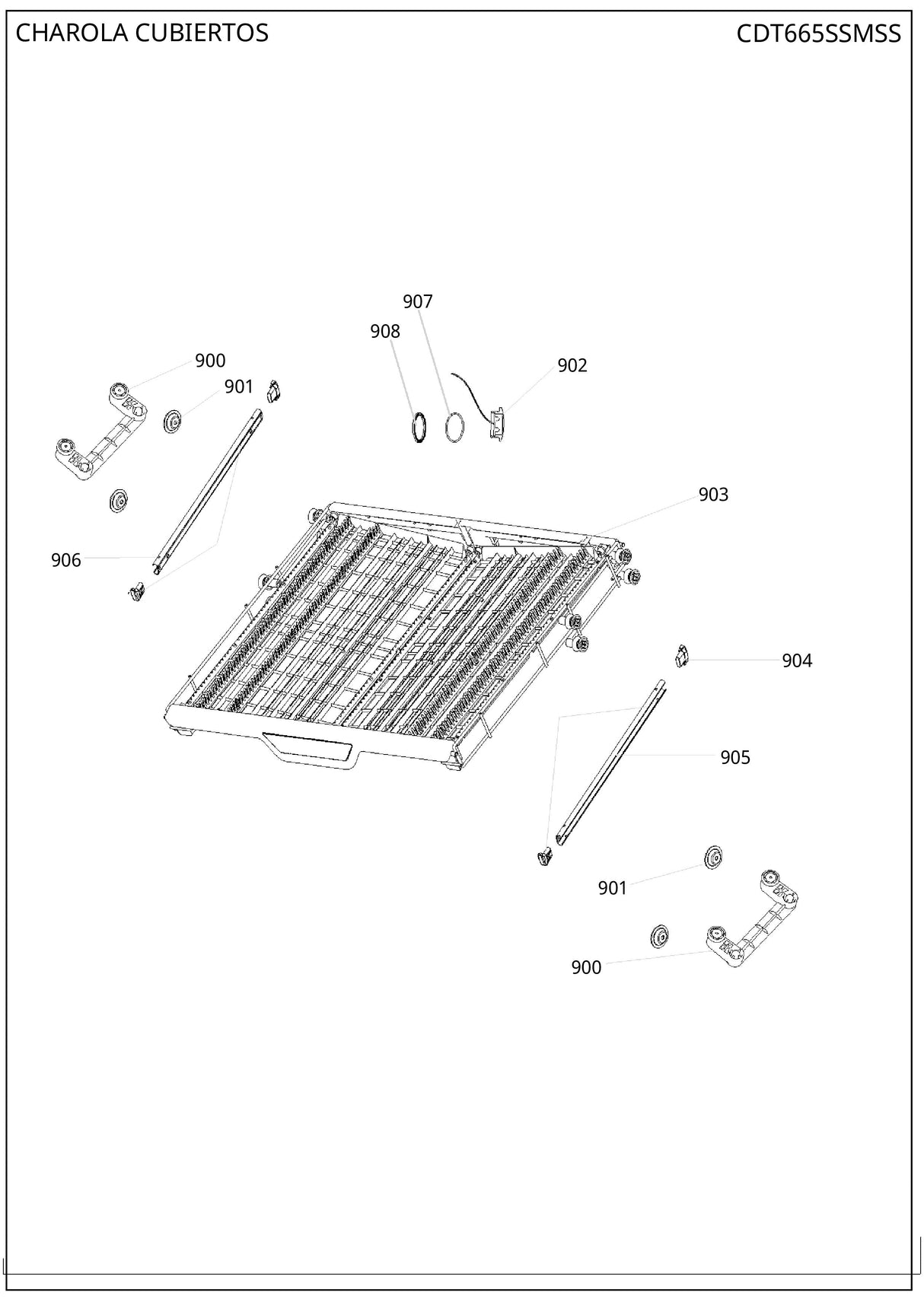 CHAROLA CUBIERTOS

CDT665SSMSS

907
908
900
901
902
903
906
904
905
901
900