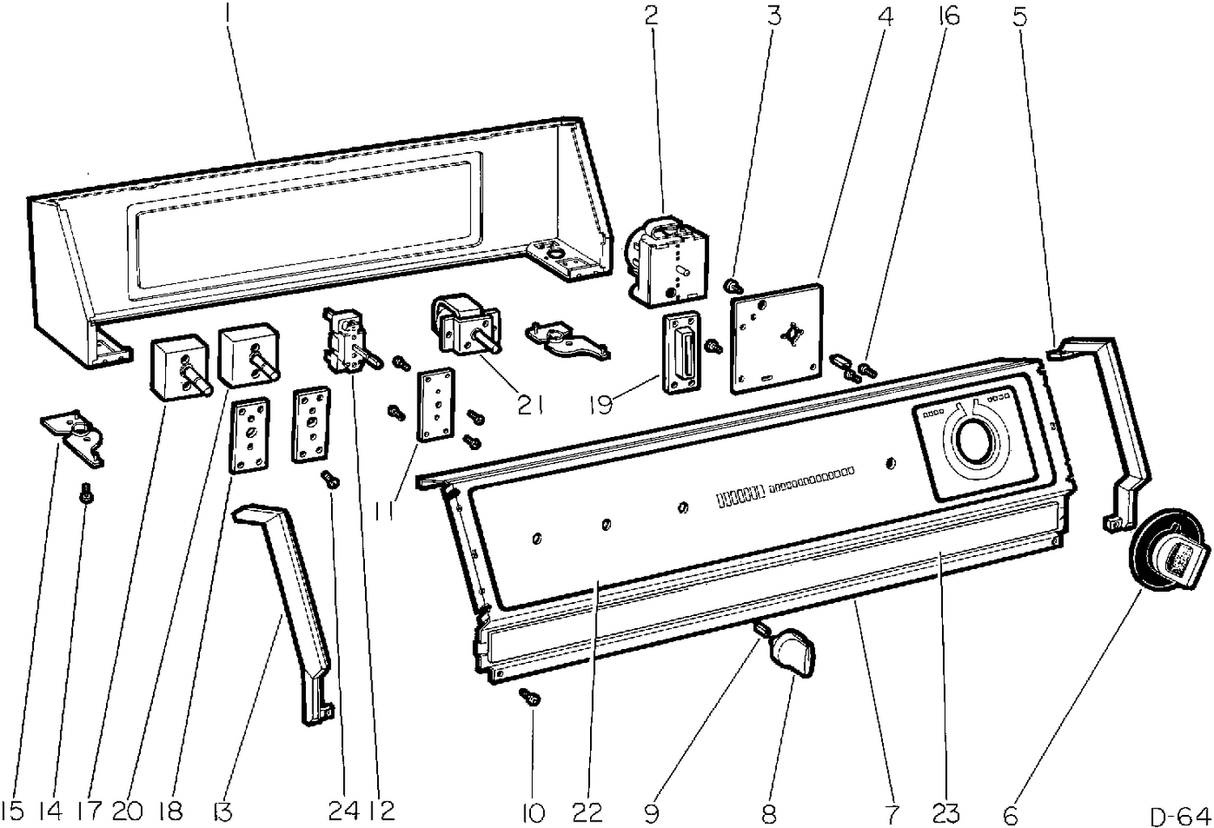 1
2
3
4
16
5
21
19
11
15 14 17 20 18 13 24 12 10 22 9 8 7 23 6
D-64