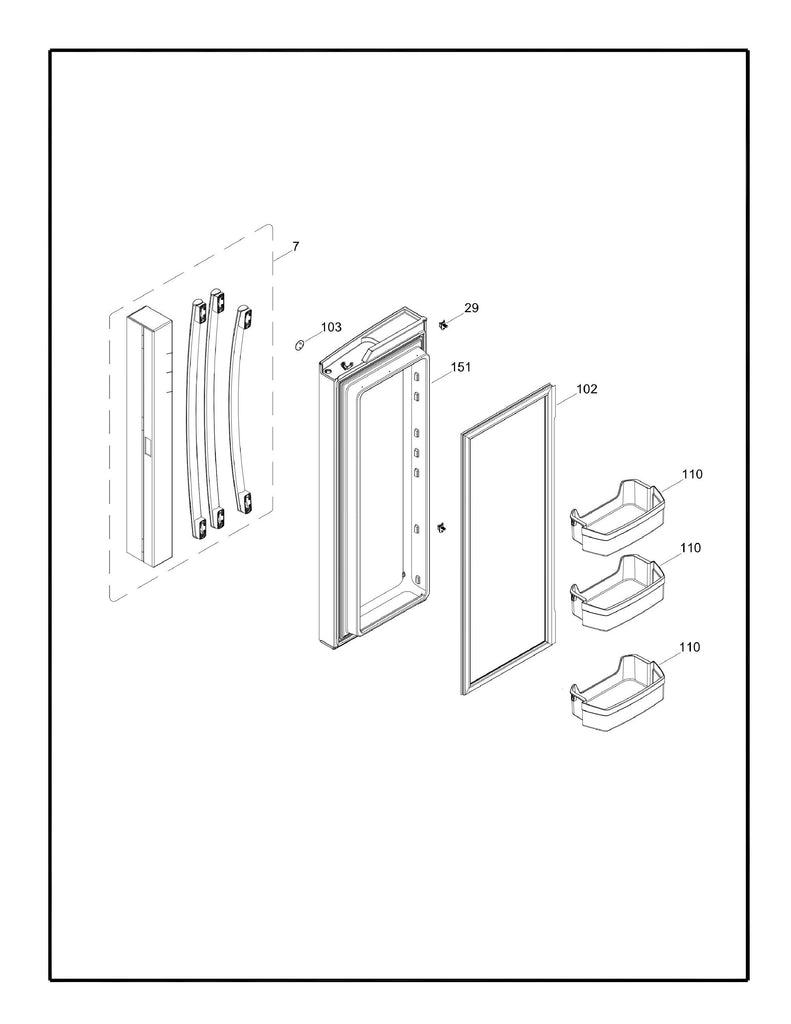 7

103

29

151

102

110

110

110