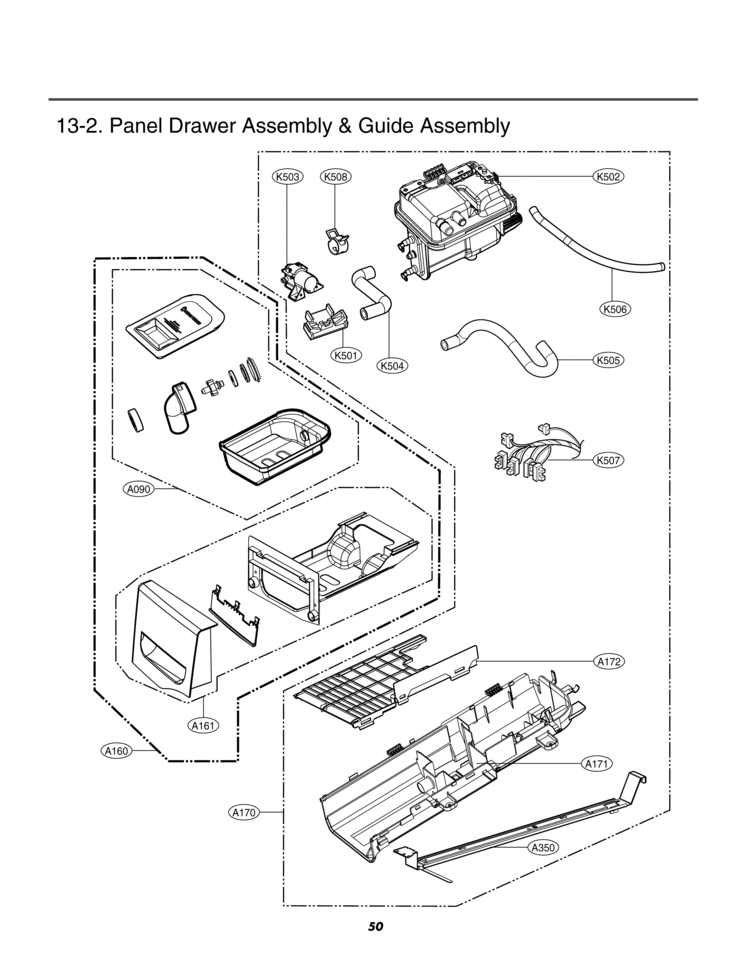 13-2. Panel Drawer Assembly & Guide Assembly

K503
K508
K502
K506
K501
K504
K505
K507
A090
A172
A161
A160
A171
A170
A350

50