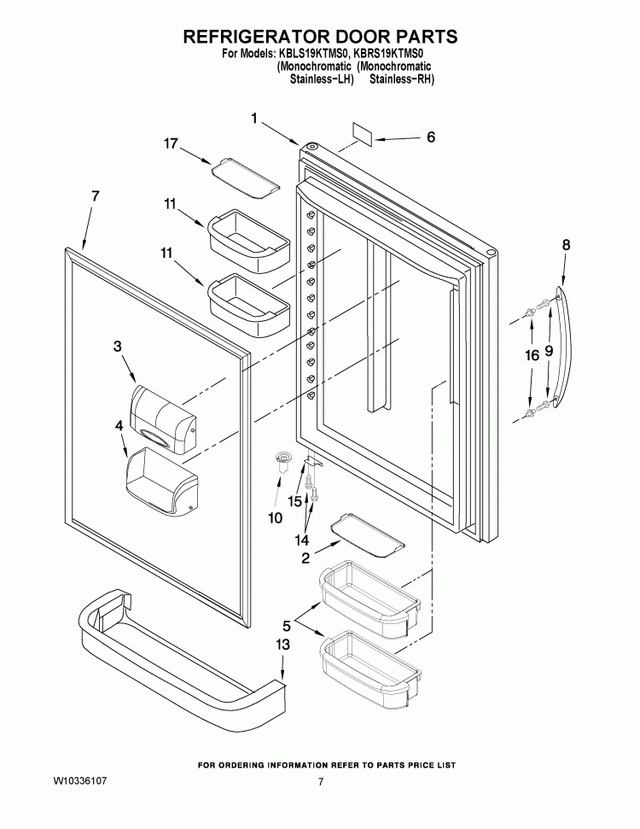 REFRIGERATOR DOOR PARTS
For Models: KBLS19KTMS0, KBRS19KTMS0
(Monochromatic (Monochromatic
Stainless−LH) Stainless−RH)

1
6
17
7
11
11
8
3
16
9
4
10
15
14
2
5
13

FOR ORDERING INFORMATION REFER TO PARTS PRICE LIST
W10336107
7