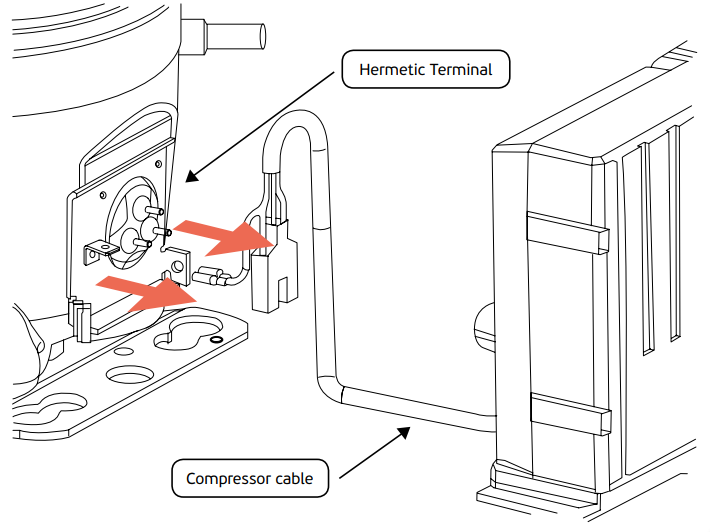 Hermetic Terminal

Compressor cable