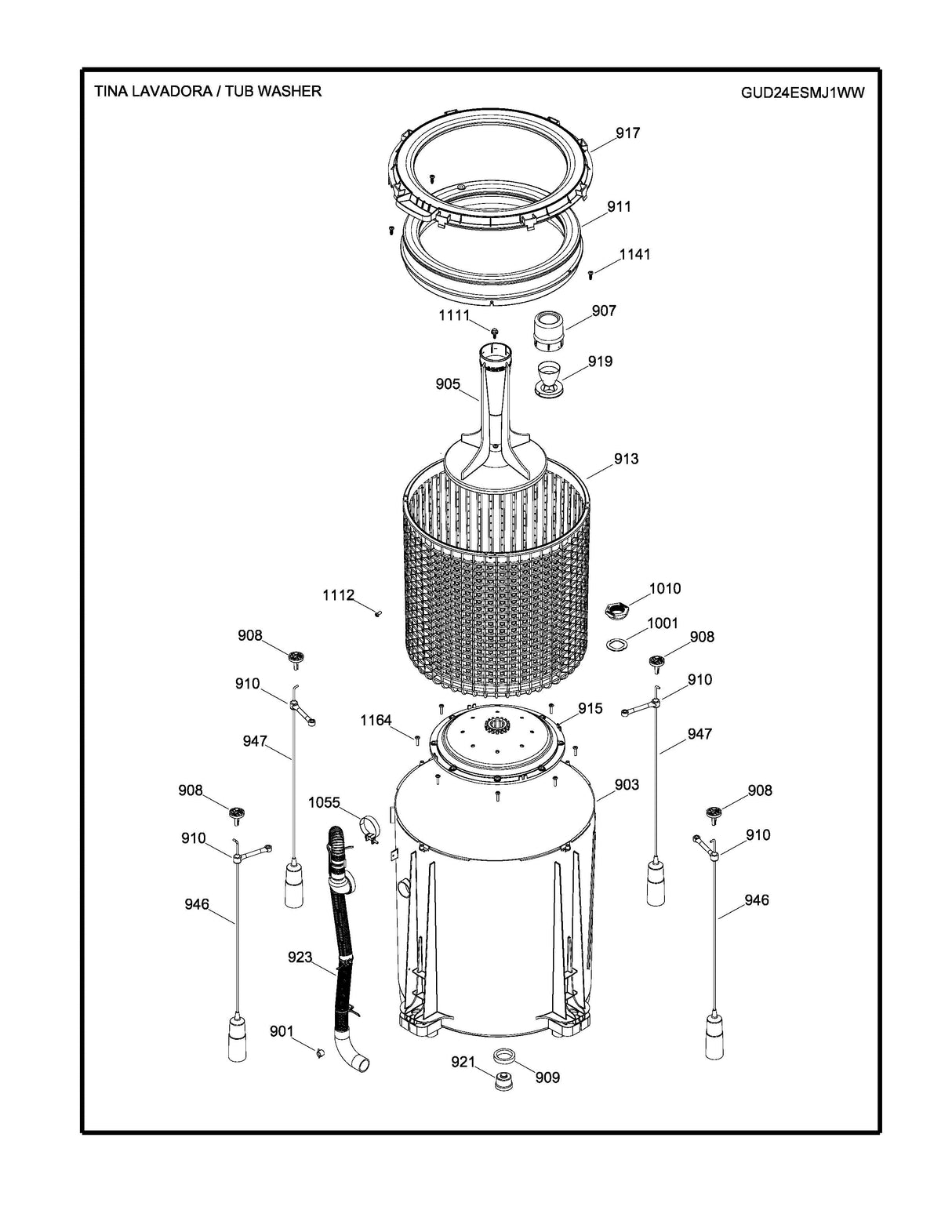 TINA LAVADORA / TUB WASHER

GUD24ESMJ1WW

917

911

1141

1111

907

919

905

913

1112

1010

1001

908

908

910

910

1164

915

947

947

903

908

908

1055

910

910

946

946

923

901

921

909