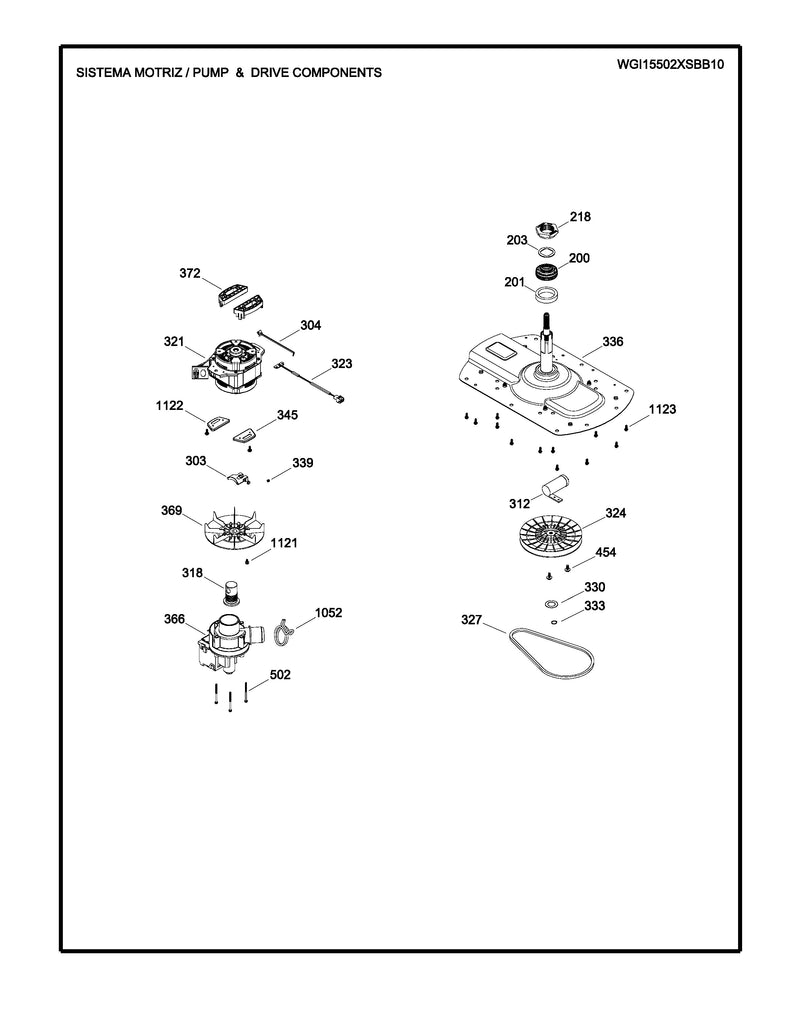 SISTEMA MOTRIZ / PUMP & DRIVE COMPONENTS

WGI15502XSBB10

372
304
321
323
1122
345
303
339
369
1121
318
366
1052
502
218
203
200
201
336
1123
312
324
454
330
333
327