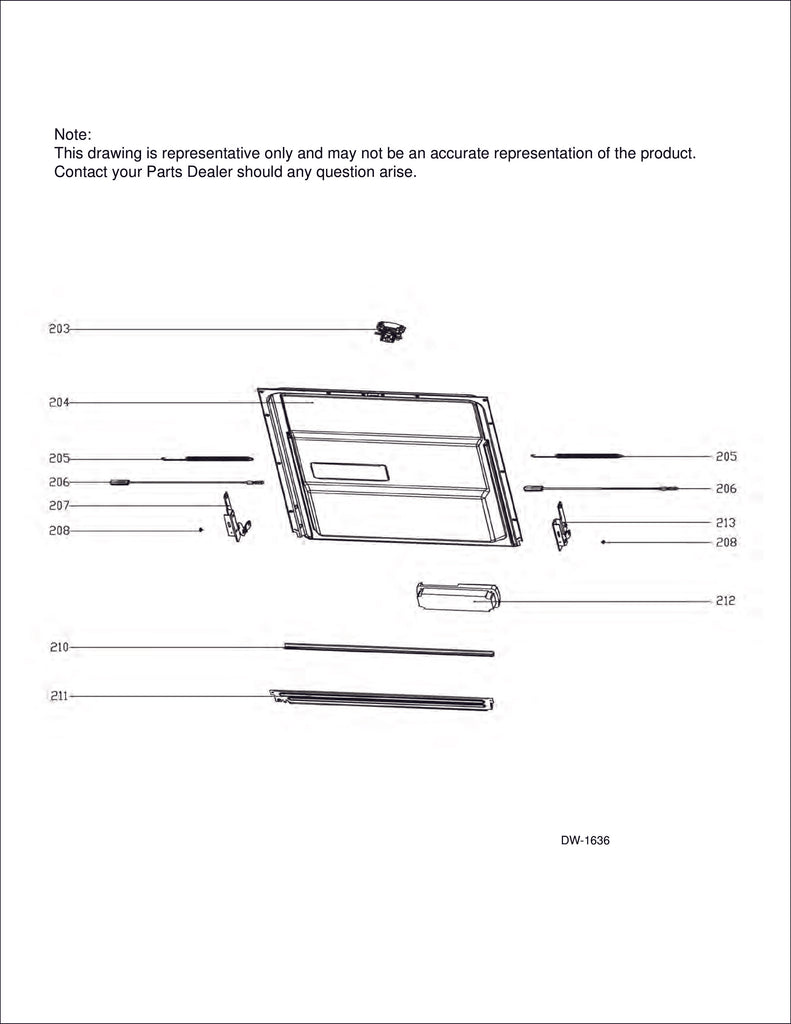 Note:
This drawing is representative only and may not be an accurate representation of the product.
Contact your Parts Dealer should any question arise.

203

204

205

206

207

208

205

206

213

208

212

210

211

DW-1636