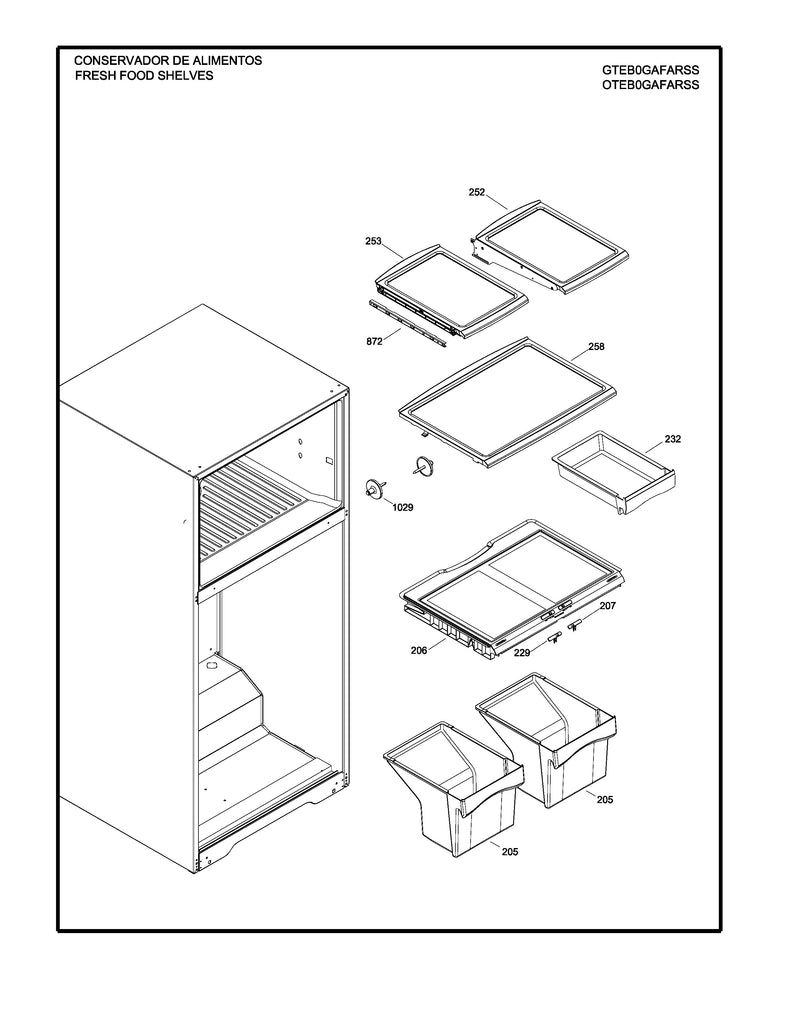 CONSERVADOR DE ALIMENTOS
FRESH FOOD SHELVES

GTEB0GAFARSS
OTEB0GAFARSS

252
253
872
258
232
1029
207
206
229
205
205