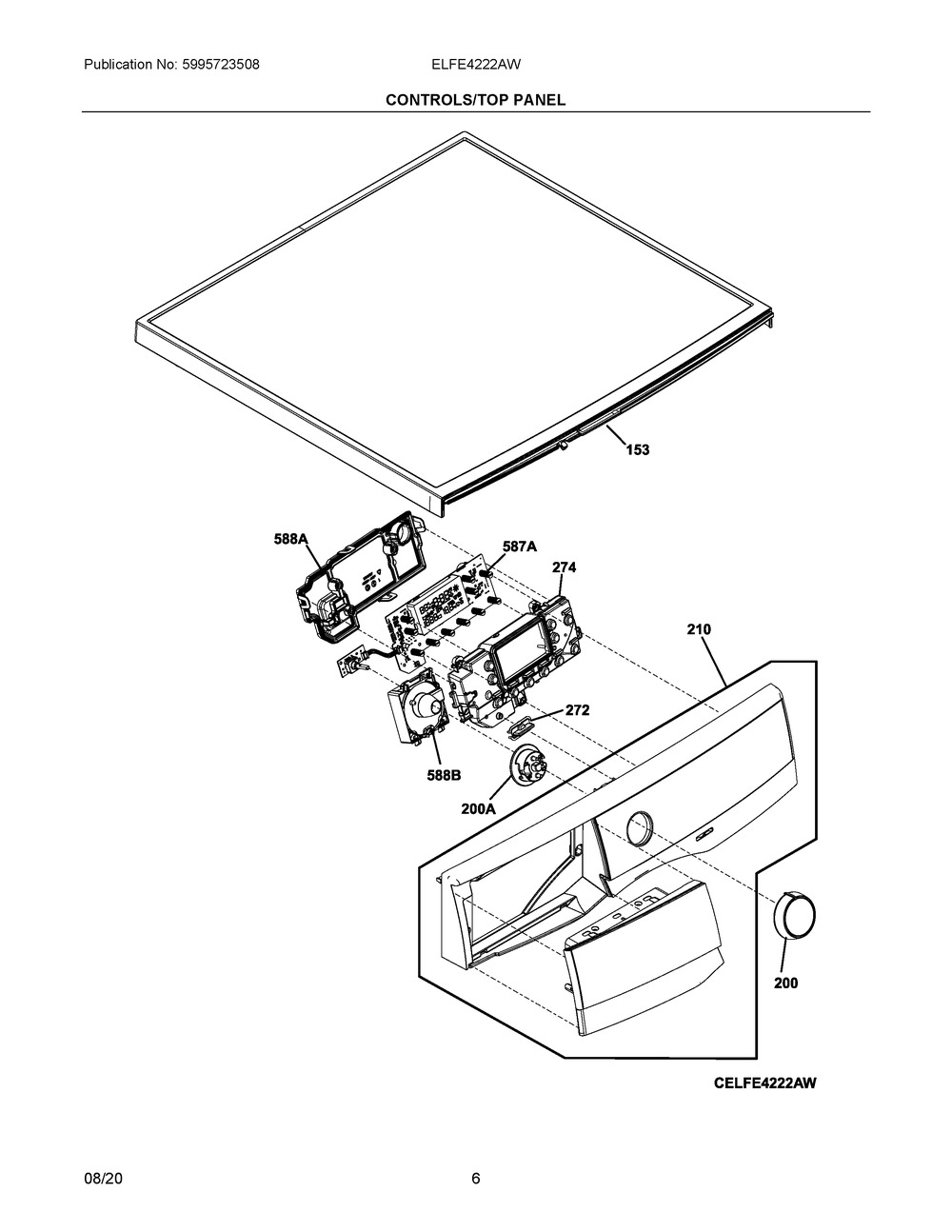 Publication No: 5995723508
ELFE4222AW
CONTROLS/TOP PANEL

153
588A
587A
274
210
272
588B
200A
200

CELFE4222AW

08/20
6