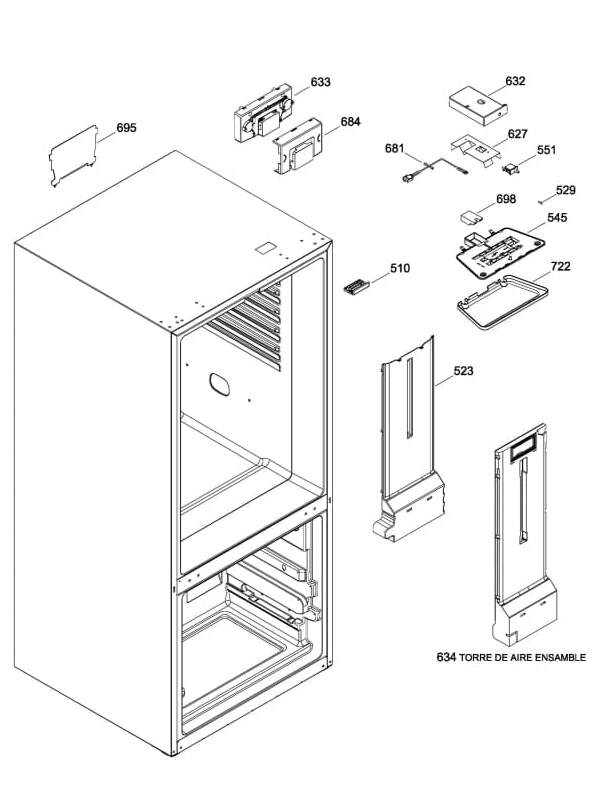 633
632
695
684
627
681
551
529
698
545
510
722
523
634 TORRE DE AIRE ENSAMBLE