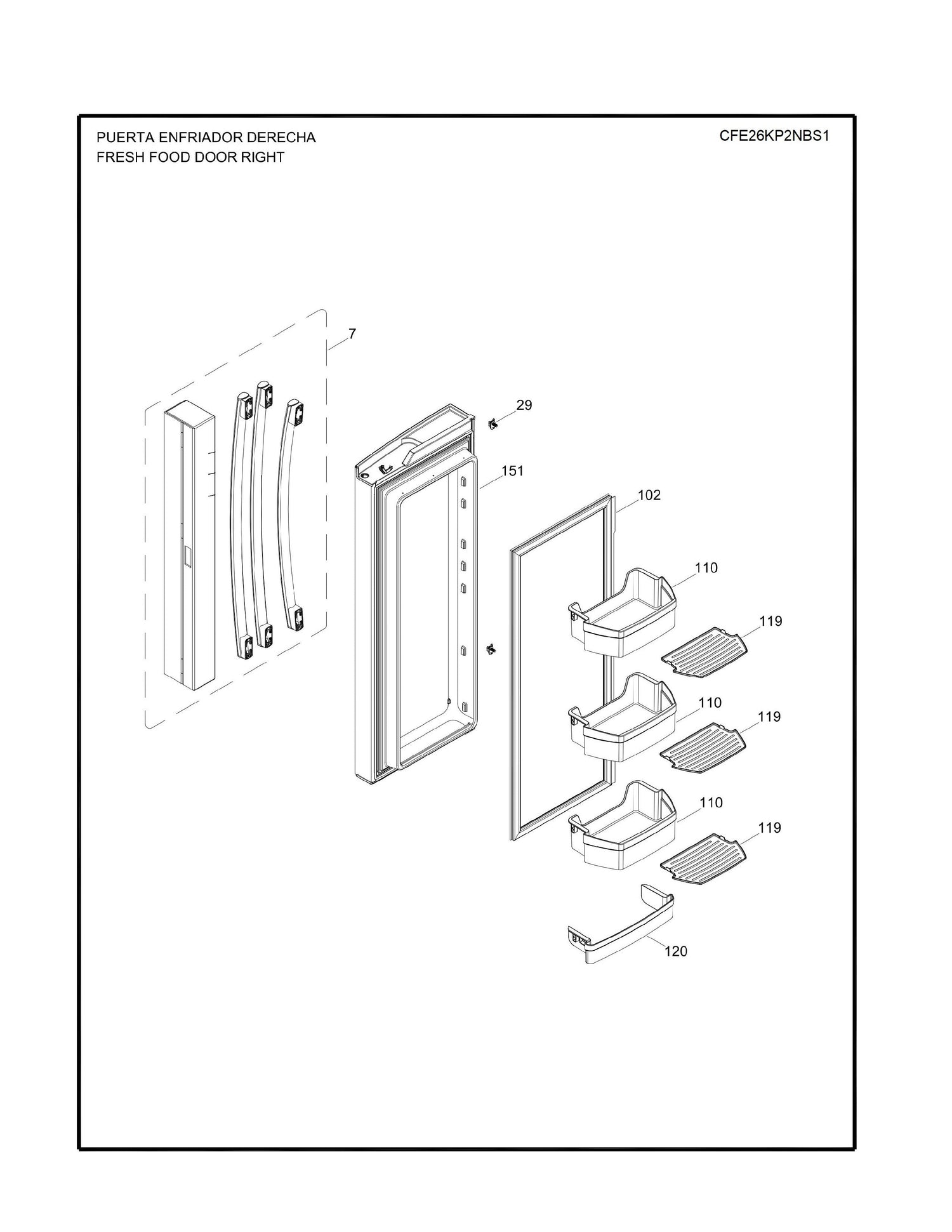 PUERTA ENFRIADOR DERECHA
FRESH FOOD DOOR RIGHT

CFE26KP2NBS1

7
29
151
102
110
119
110
119
110
119
120