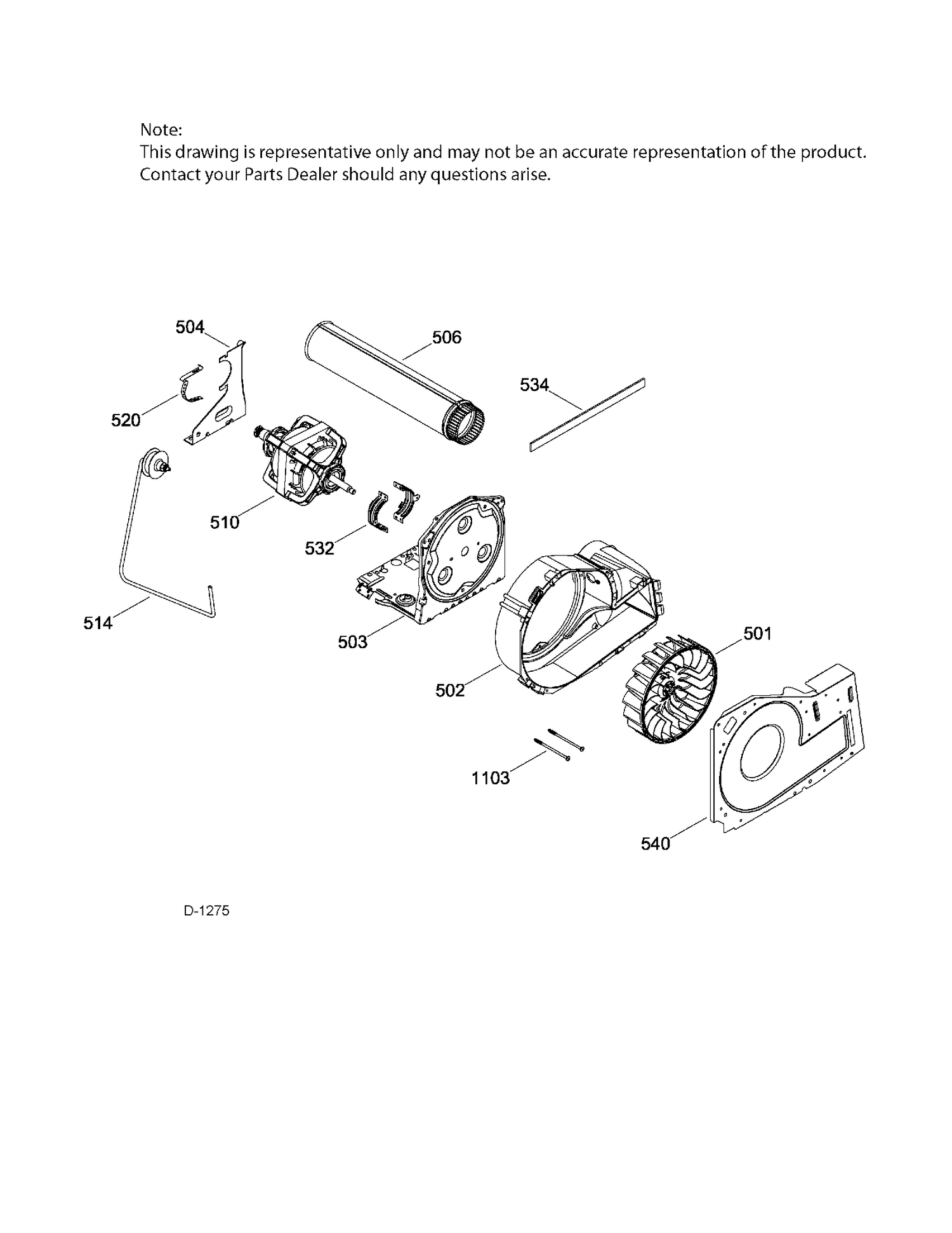 Note:
This drawing is representative only and may not be an accurate representation of the product. Contact your Parts Dealer should any questions arise.

504
506
534
520
510
532
514
503
501
502
1103
540

D-1275