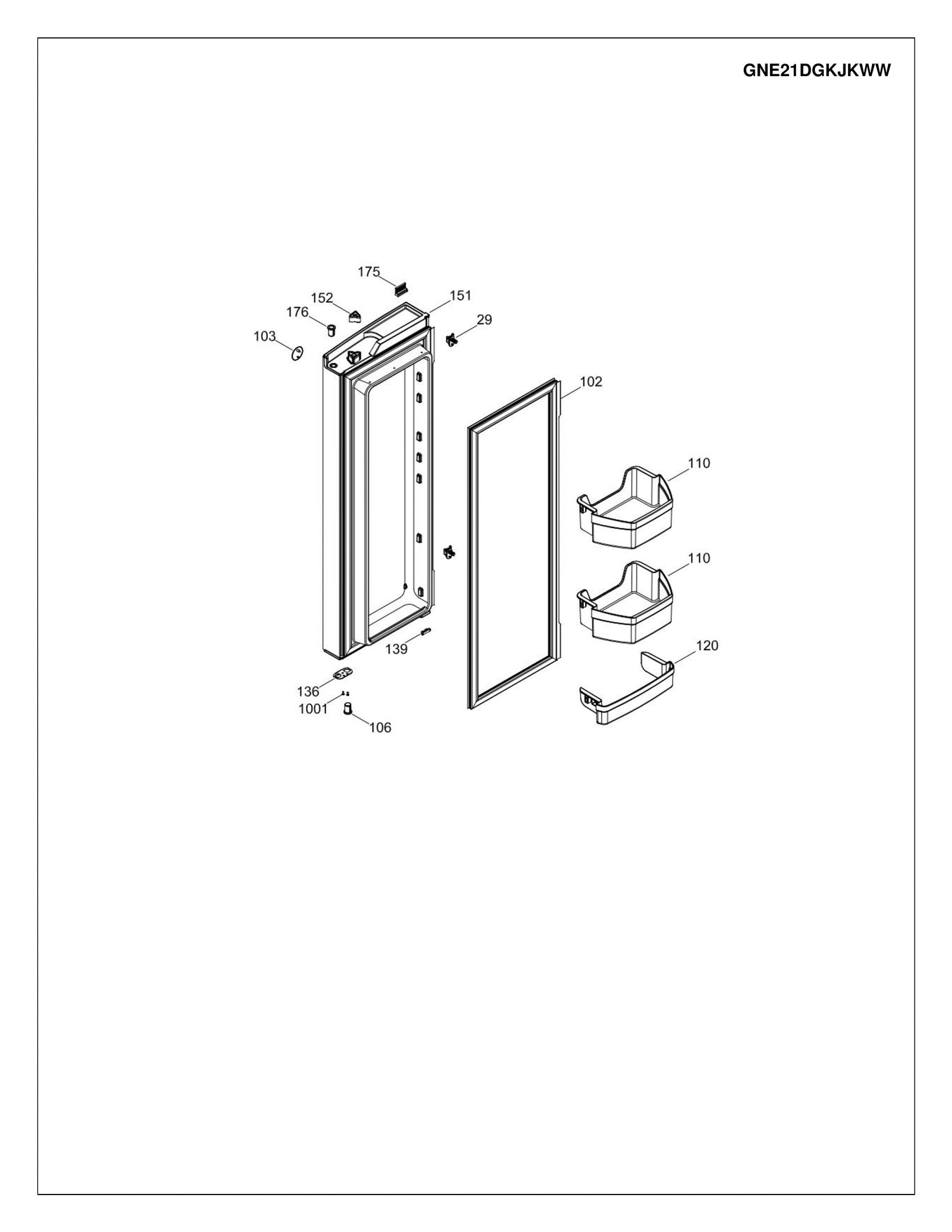 GNE21DGKJKWW

175
152
151
176
29
103
102
110
110
139
120
136
1001
106