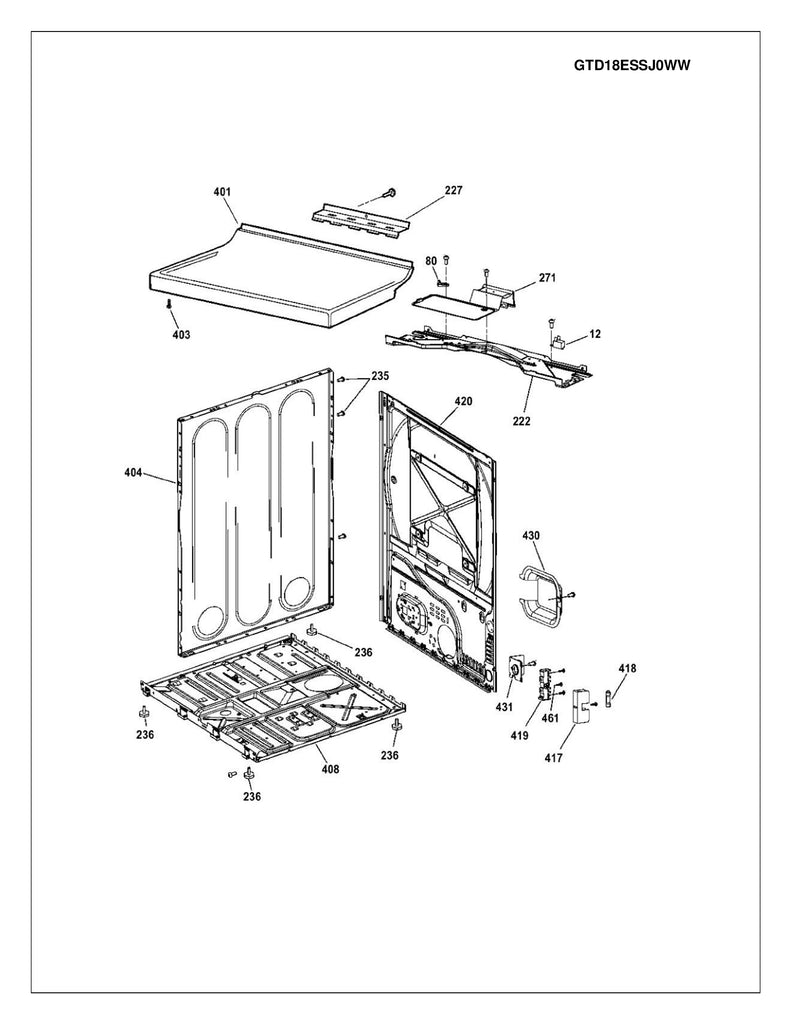 GTD18ESSJ0WW

401
227
80
271
403
12
235
420
222
404
430
236
418
431
461
419
417
236
408
236
236