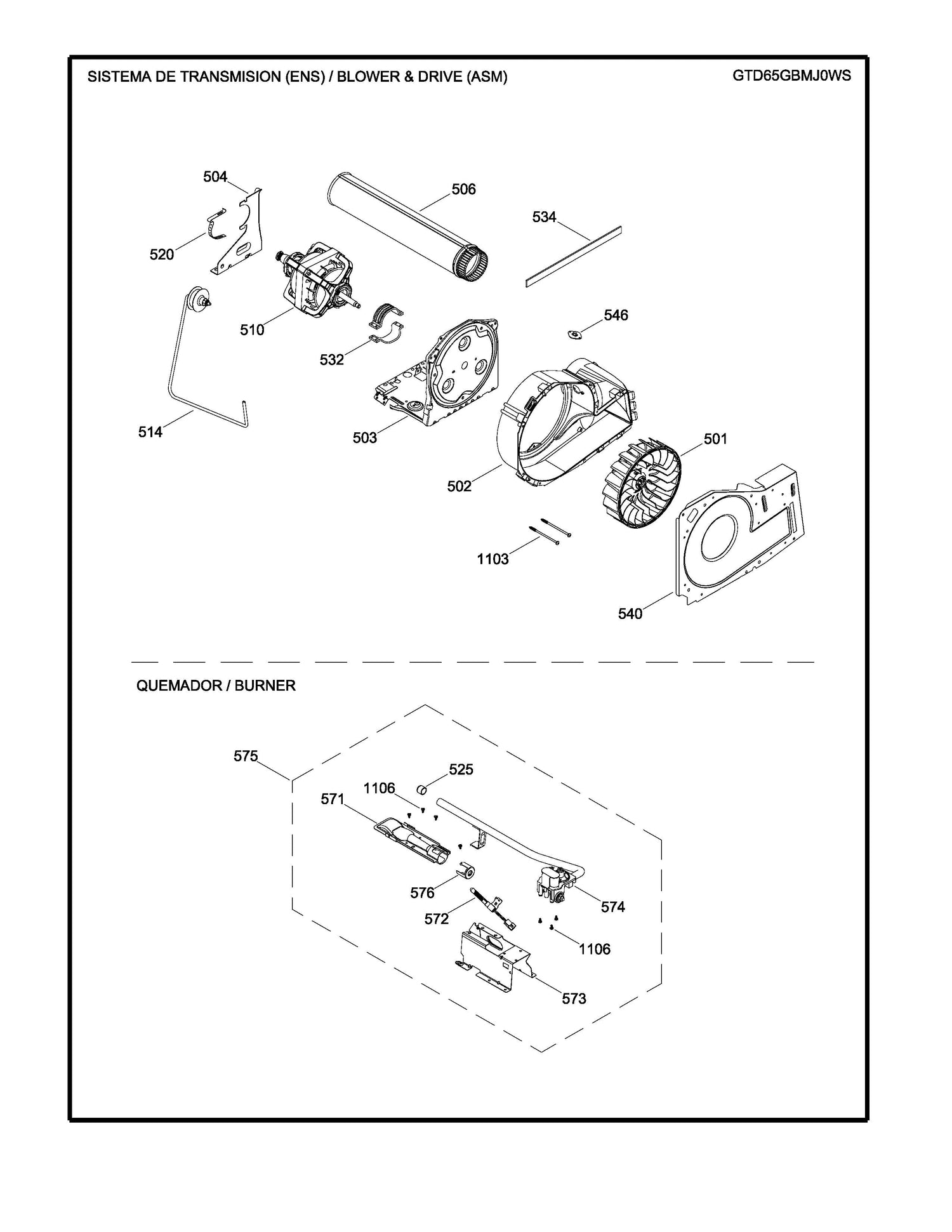 SISTEMA DE TRANSMISION (ENS) / BLOWER & DRIVE (ASM)

GTD65GBMJ0WS

504
506
534
520
510
546
532
514
503
501
502
1103
540

QUEMADOR / BURNER

575
525
1106
571
576
574
572
1106
573