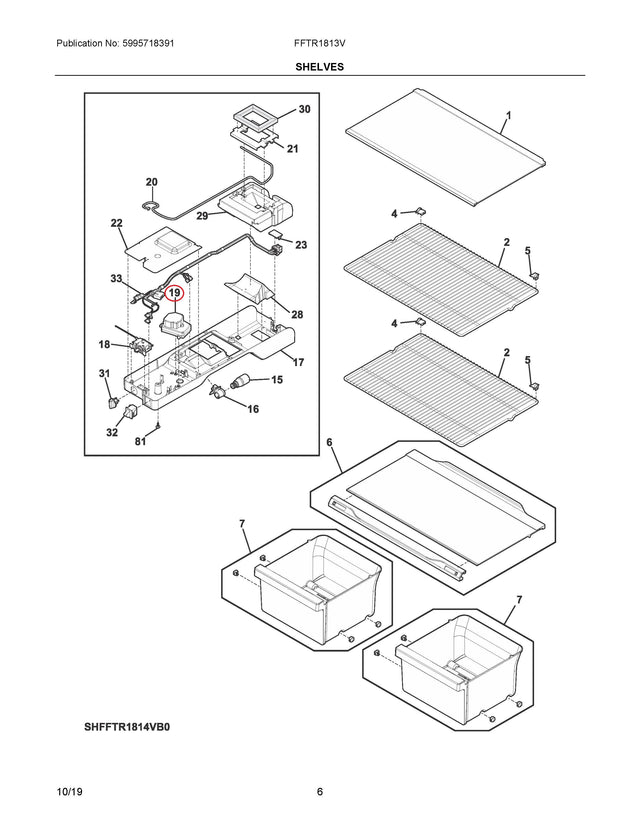 Publication No: 5995718391

FFTR1813V

SHELVES

30
21
20
29
22
23
33
19
28
18
17
31
15
16
32
81

1
4
2
5
4
2
5
6
7
7

SHFFTR1814VB0

10/19

6