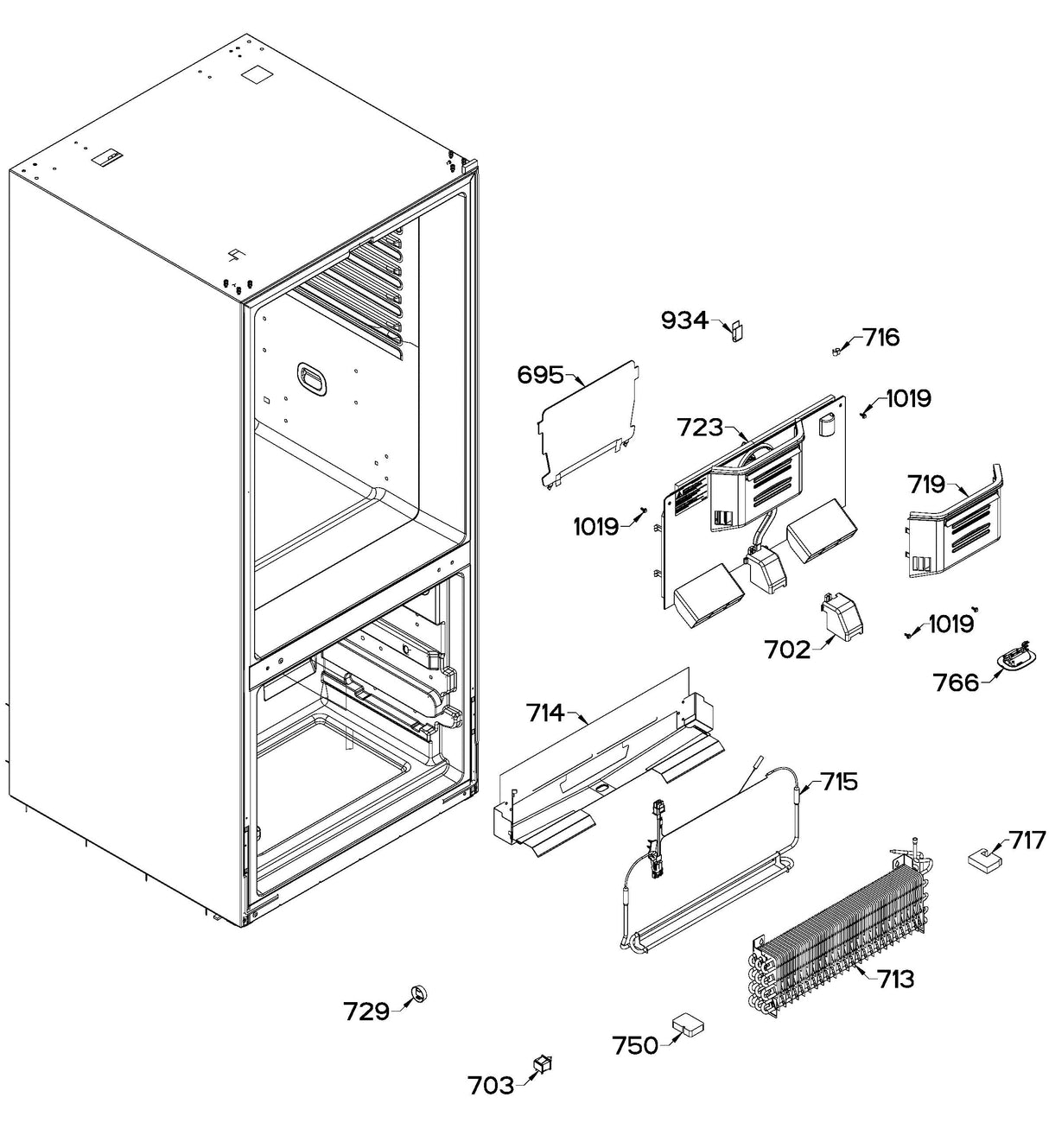 934
716
695
1019
723
719
1019
702
1019
766
714
715
717
713
729
750
703