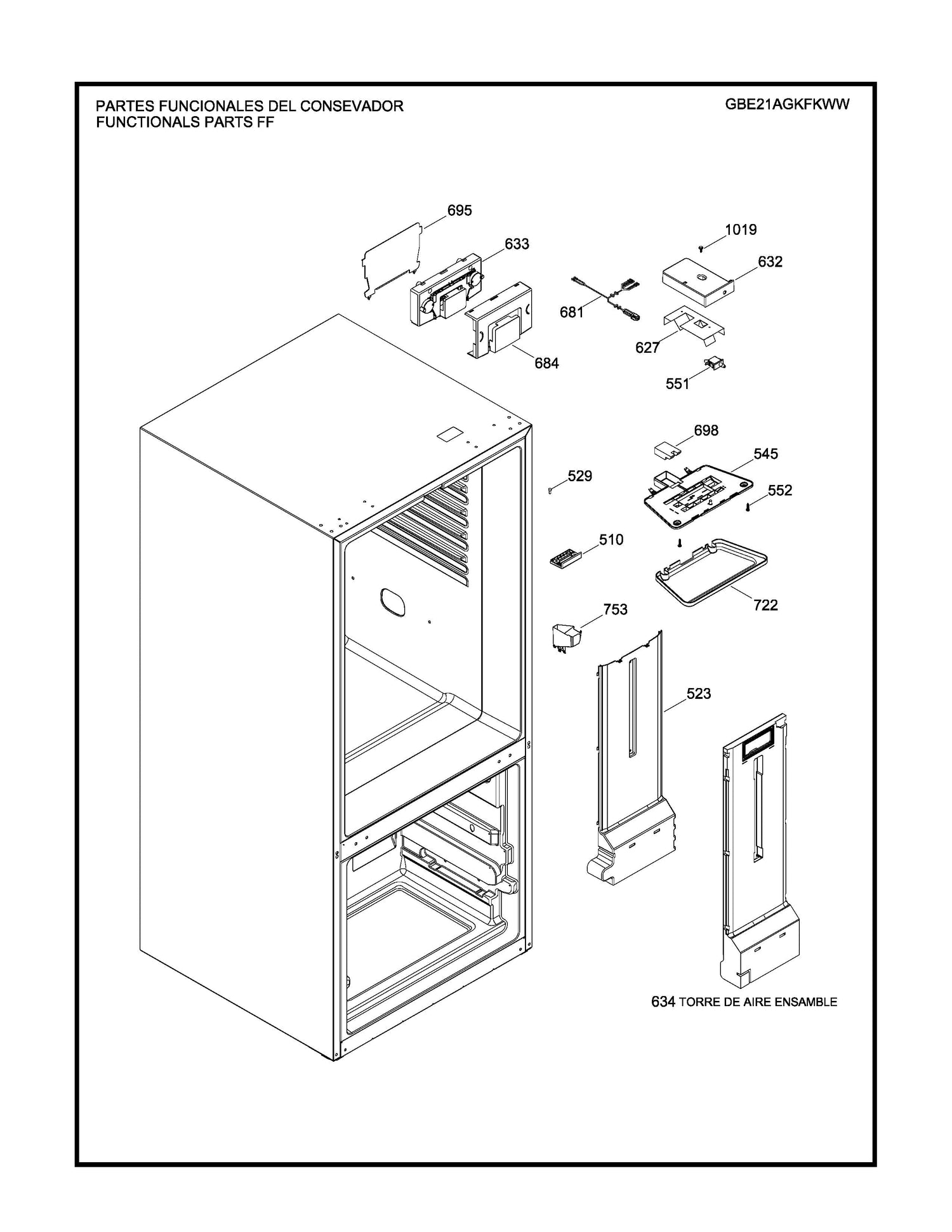 PARTES FUNCIONALES DEL CONSEVADOR
FUNCTIONALS PARTS FF

GBE21AGKFKWW

695
633
1019
632
681
627
684
551
698
545
529
552
510
722
753
523

634 TORRE DE AIRE ENSAMBLE