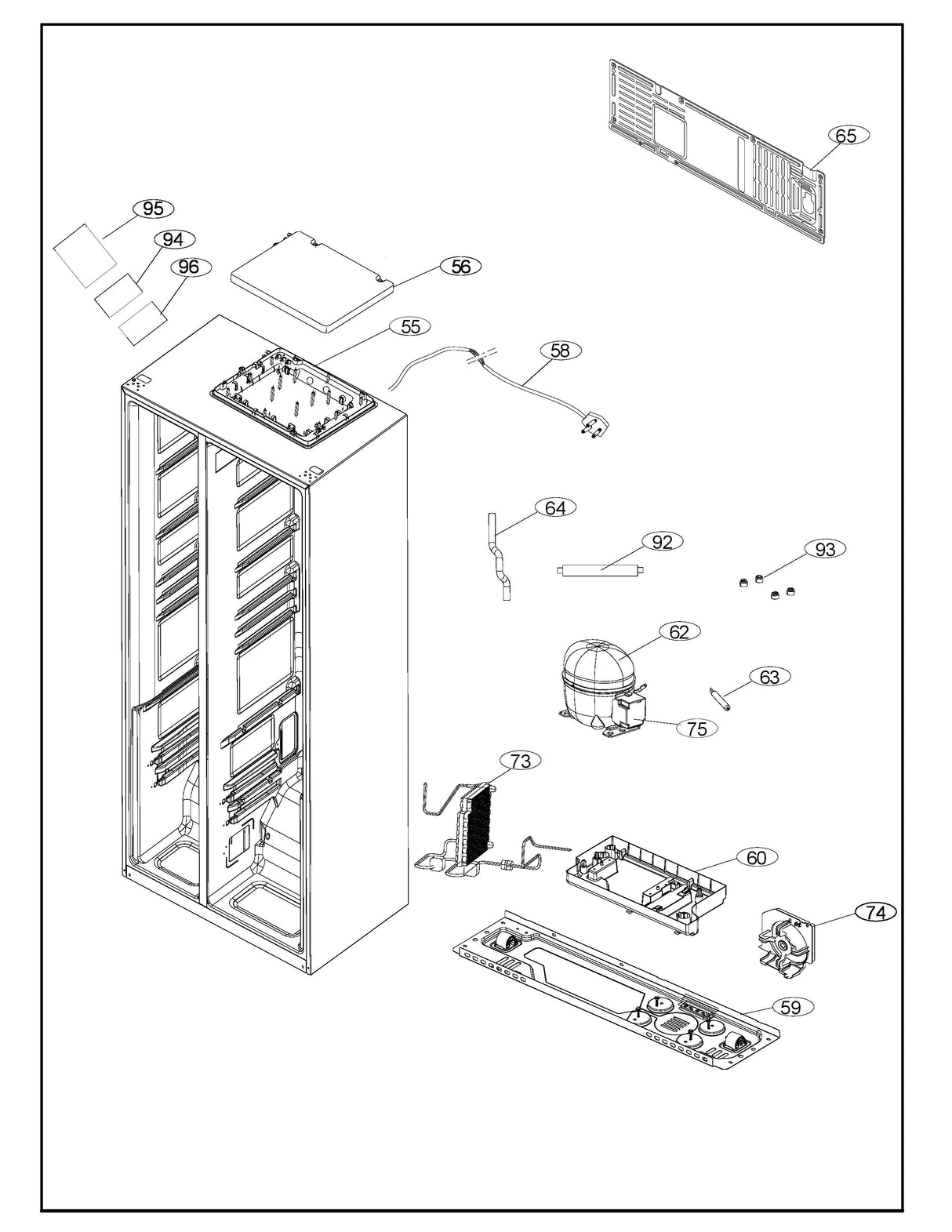 65

95

94

96

56

55

58

64

92

93

62

63

75

73

60

74

59