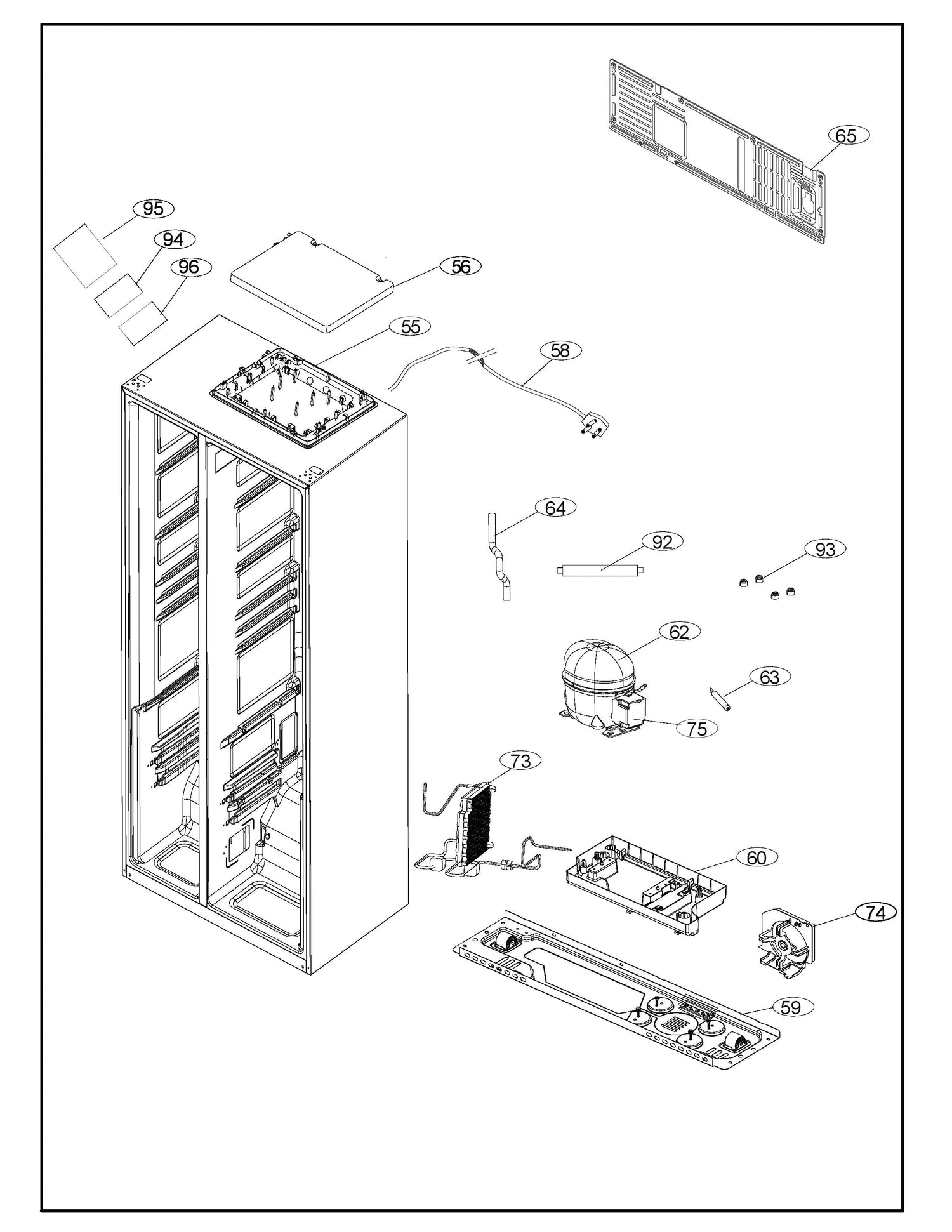 65

95

94

96

56

55

58

64

92

93

62

63

75

73

60

74

59